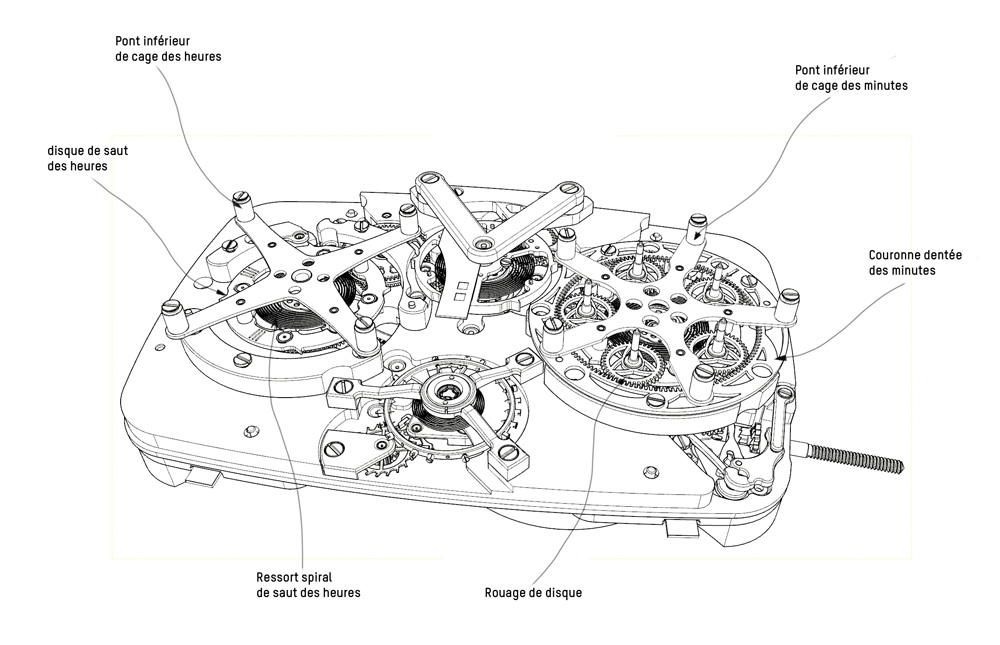 Pont inférieur
de cage des heures

Pont inférieur
de cage des minutes

disque de saut
des heures

Couronne dentée
des minutes

Ressort spiral
de saut des heures

Rouage de disque